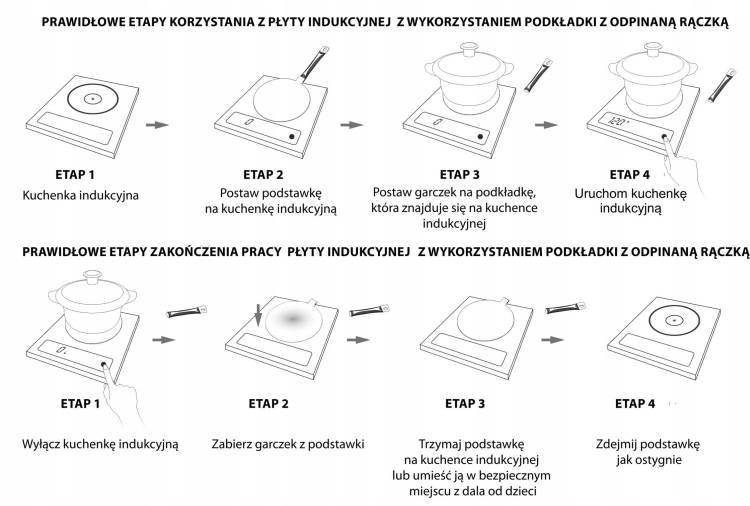 PRAWIDŁOWE ETAPY KORZYSTANIA Z PŁYTY INDUKCYJNEJ Z WYKORZYSTANIEM PODKŁADKI Z ODPINANĄ RĄCZKĄ

0

0

120°

ETAP 1
Kuchenka indukcyjna

ETAP 2
Postaw podstawkę na kuchenkę indukcyjną

ETAP 3
Postaw garczek na podkładkę, która znajduje się na kuchence indukcyjnej

ETAP 4
Uruchom kuchenkę indukcyjną

PRAWIDŁOWE ETAPY ZAKOŃCZENIA PRACY PŁYTY INDUKCYJNEJ Z WYKORZYSTANIEM PODKŁADKI Z ODPINANĄ RĄCZKĄ

0.

ETAP 1
Wyłącz kuchenkę indukcyjną

ETAP 2
Zabierz garczek z podstawki

ETAP 3
Trzymaj podstawkę na kuchence indukcyjnej lub umieść ją w bezpiecznym miejscu z dala od dzieci

ETAP 4
Zdejmij podstawkę jak ostygnie