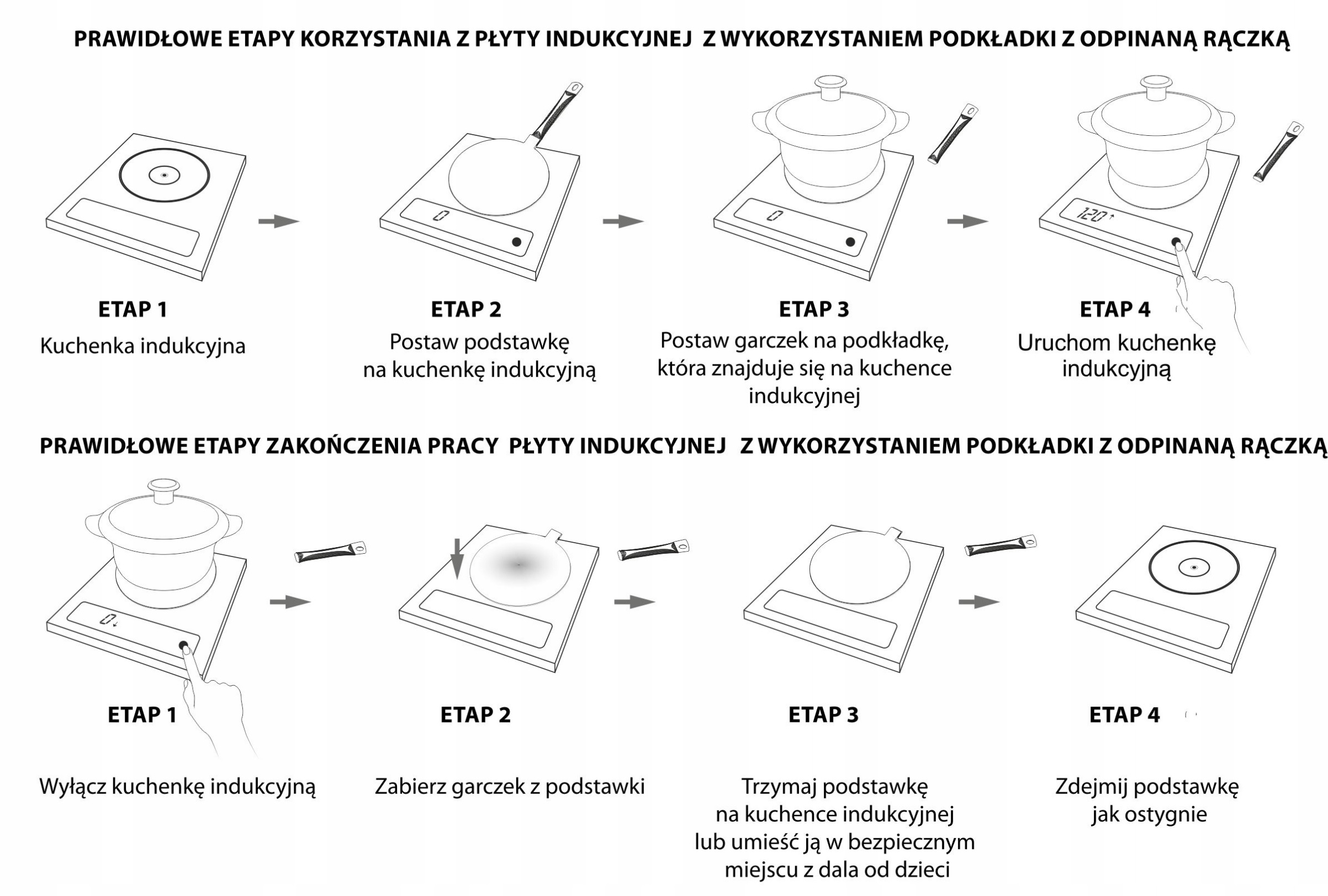 PRAWIDŁOWE ETAPY KORZYSTANIA Z PŁYTY INDUKCYJNEJ Z WYKORZYSTANIEM PODKŁADKI Z ODPINANĄ RĄCZKĄ

0

0

120

ETAP 1
Kuchenka indukcyjna

ETAP 2
Postaw podstawkę na kuchenkę indukcyjną

ETAP 3
Postaw garczek na podkładkę, która znajduje się na kuchence indukcyjnej

ETAP 4
Uruchom kuchenkę indukcyjną

PRAWIDŁOWE ETAPY ZAKOŃCZENIA PRACY PŁYTY INDUKCYJNEJ Z WYKORZYSTANIEM PODKŁADKI Z ODPINANĄ RĄCZKĄ

0

ETAP 1
Wyłącz kuchenkę indukcyjną

ETAP 2
Zabierz garczek z podstawki

ETAP 3
Trzymaj podstawkę na kuchence indukcyjnej lub umieść ją w bezpiecznym miejscu z dala od dzieci

ETAP 4
Zdejmij podstawkę jak ostygnie